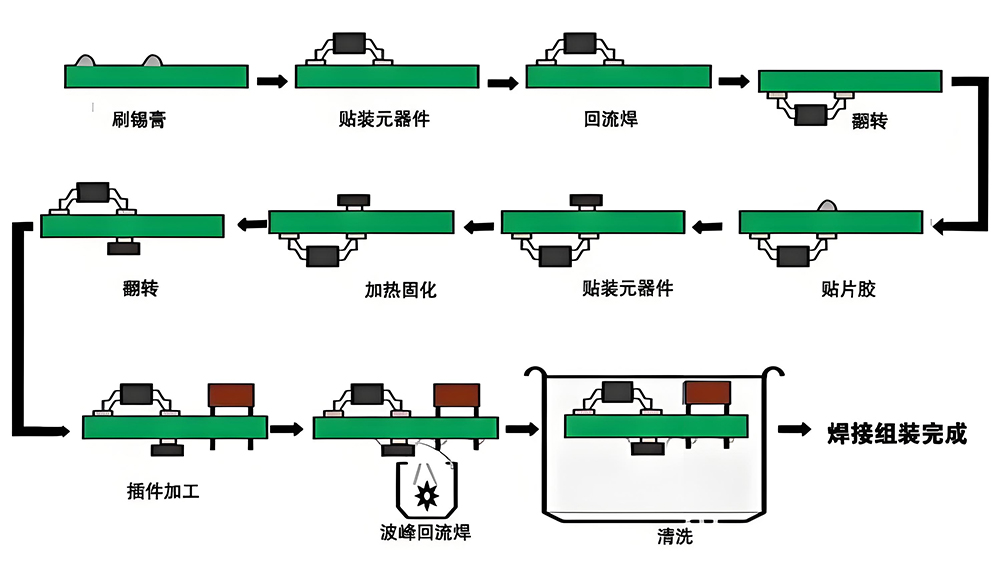 刷锡膏

贴装元器件

回流焊

翻转

贴片胶

贴装元器件

加热固化

翻转

插件加工

波峰回流焊

清洗

焊接组装完成